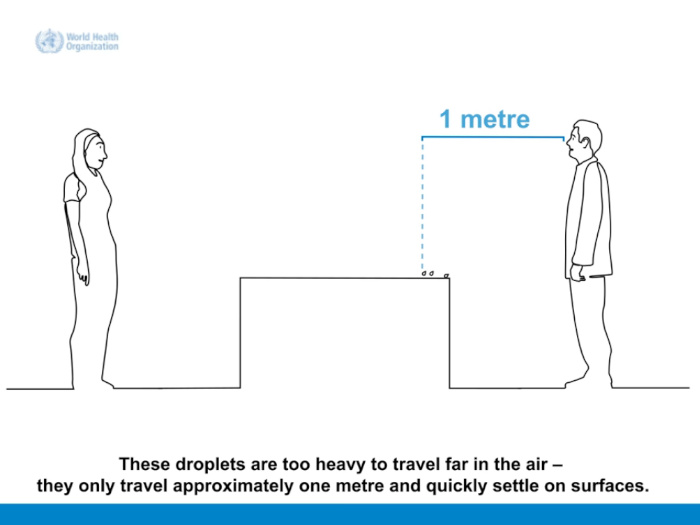 World Health Organization

1 metre

These droplets are too heavy to travel far in the air – they only travel approximately one metre and quickly settle on surfaces.